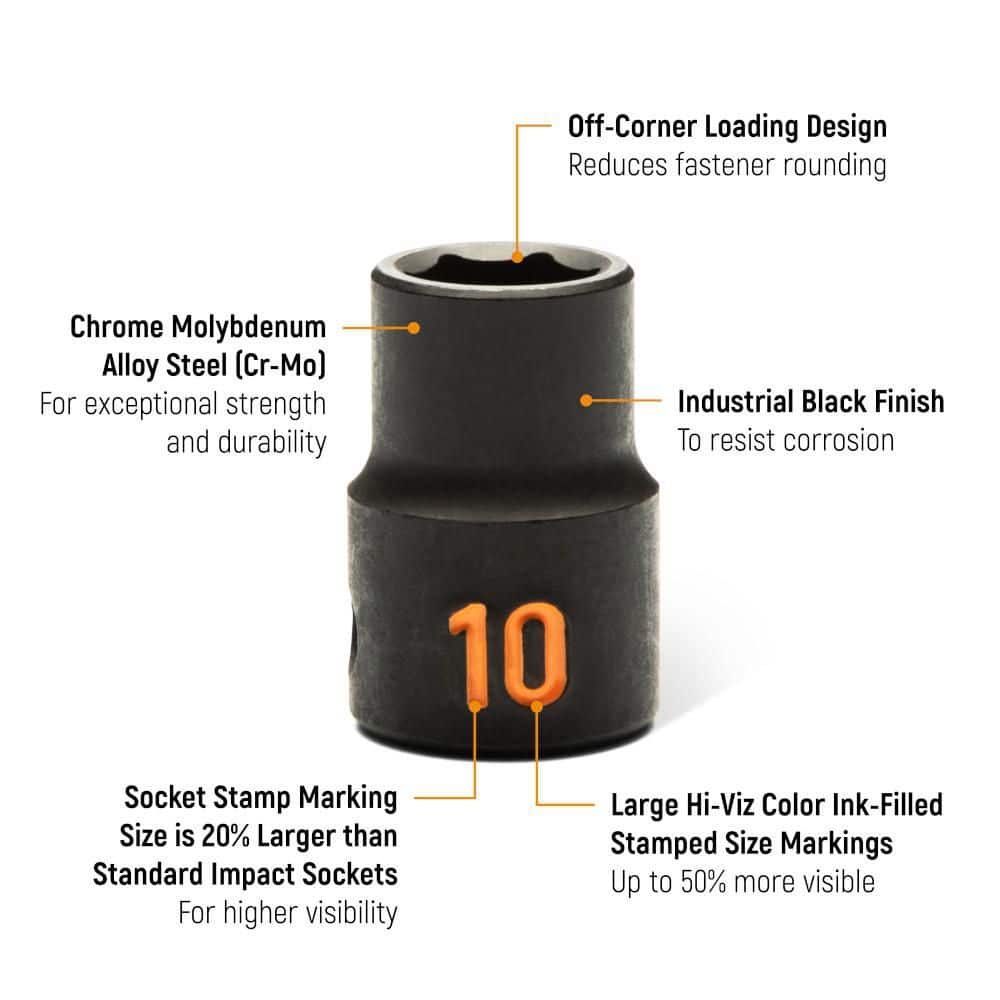 Off-Corner Loading Design
Reduces fastener rounding

Chrome Molybdenum
Alloy Steel (Cr-Mo)
For exceptional strength
and durability

Industrial Black Finish
To resist corrosion

10

Socket Stamp Marking
Size is 20% Larger than
Standard Impact Sockets
For higher visibility

Large Hi-Viz Color Ink-Filled
Stamped Size Markings
Up to 50% more visible