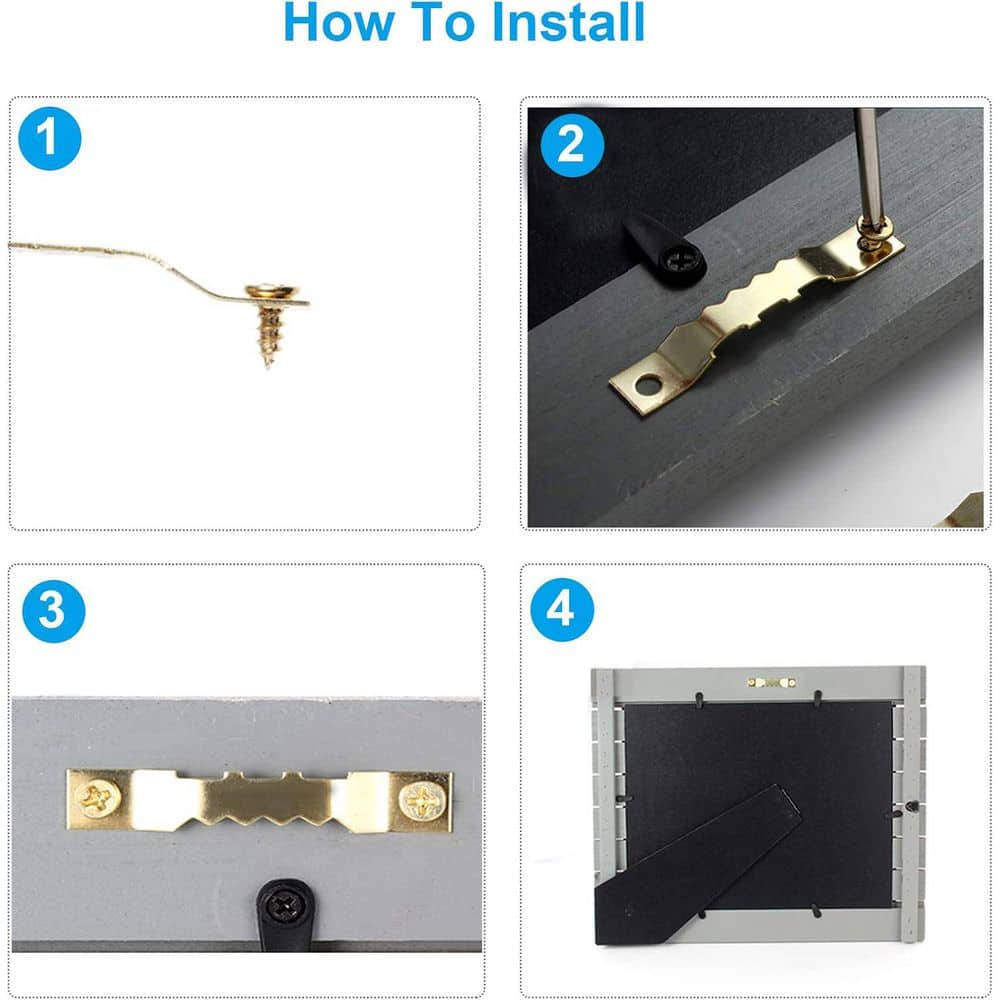 How To Install

1

2

3

4