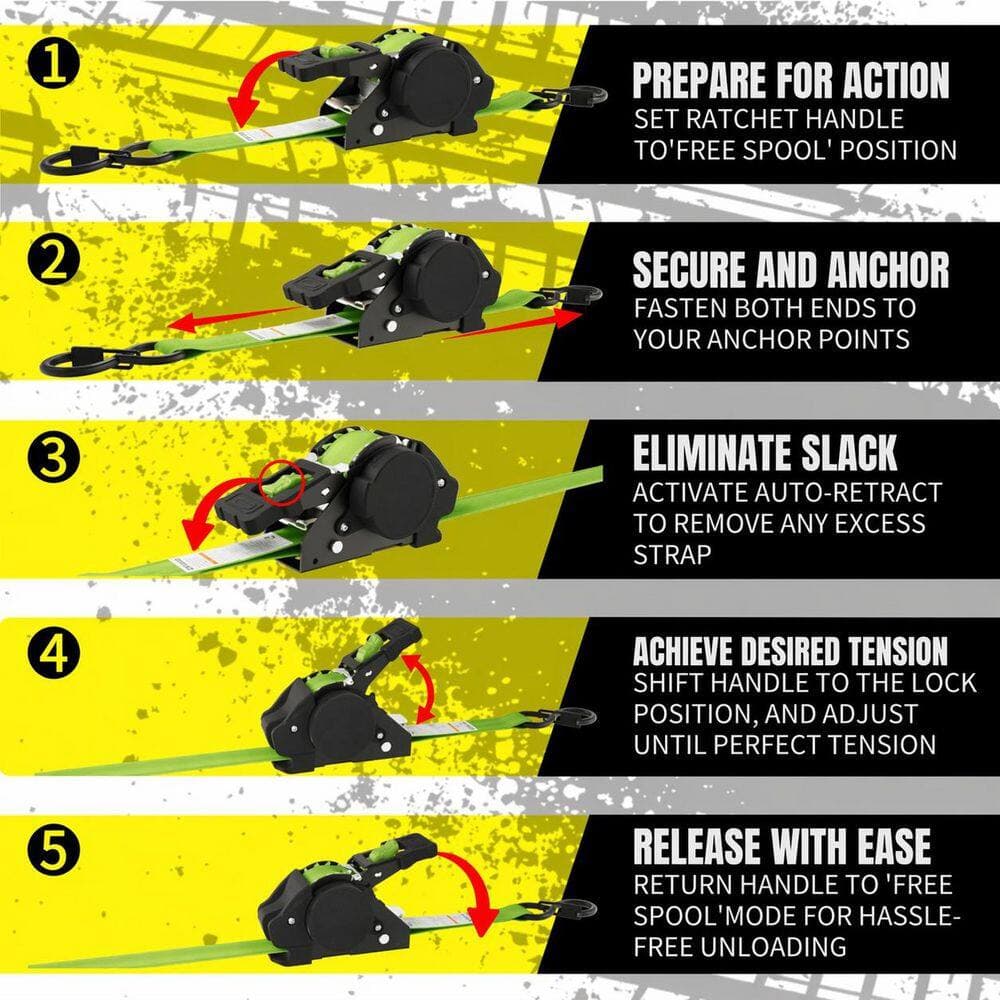 1

PREPARE FOR ACTION
SET RATCHET HANDLE TO'FREE SPOOL' POSITION

2

SECURE AND ANCHOR
FASTEN BOTH ENDS TO YOUR ANCHOR POINTS

3

ELIMINATE SLACK
ACTIVATE AUTO-RETRACT TO REMOVE ANY EXCESS STRAP

4

ACHIEVE DESIRED TENSION
SHIFT HANDLE TO THE LOCK POSITION, AND ADJUST UNTIL PERFECT TENSION

5

RELEASE WITH EASE
RETURN HANDLE TO 'FREE SPOOL'MODE FOR HASSLE-FREE UNLOADING