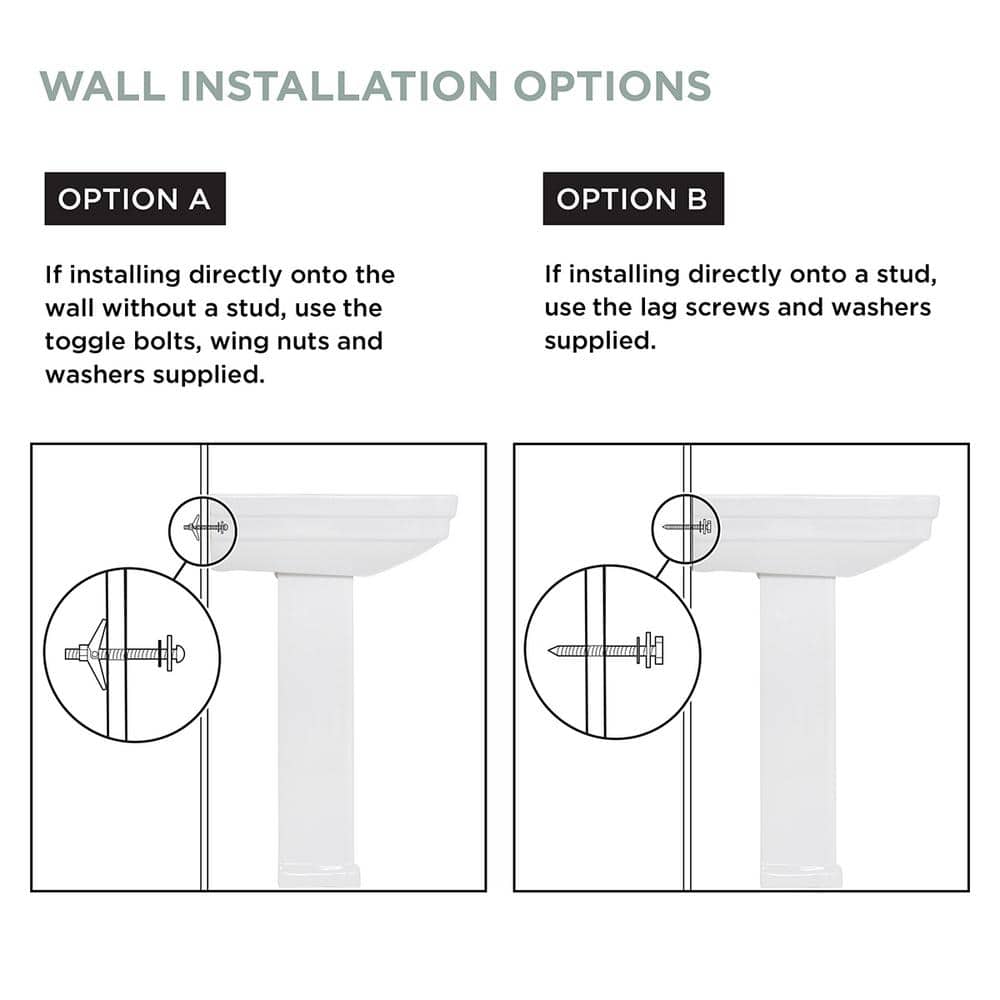 WALL INSTALLATION OPTIONS

OPTION A

If installing directly onto the wall without a stud, use the toggle bolts, wing nuts and washers supplied.

OPTION B

If installing directly onto a stud, use the lag screws and washers supplied.