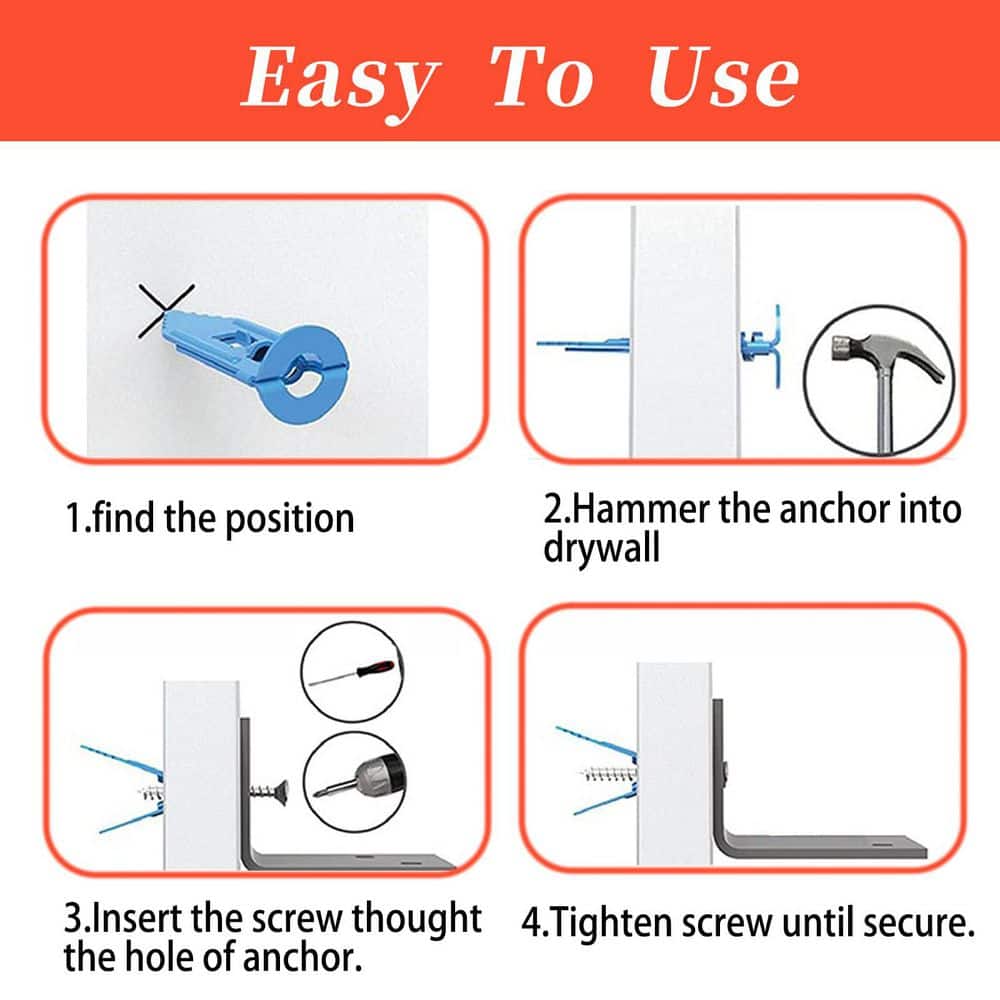 Easy To Use

1.find the position

2.Hammer the anchor into drywall

3.Insert the screw thought the hole of anchor.

4.Tighten screw until secure.