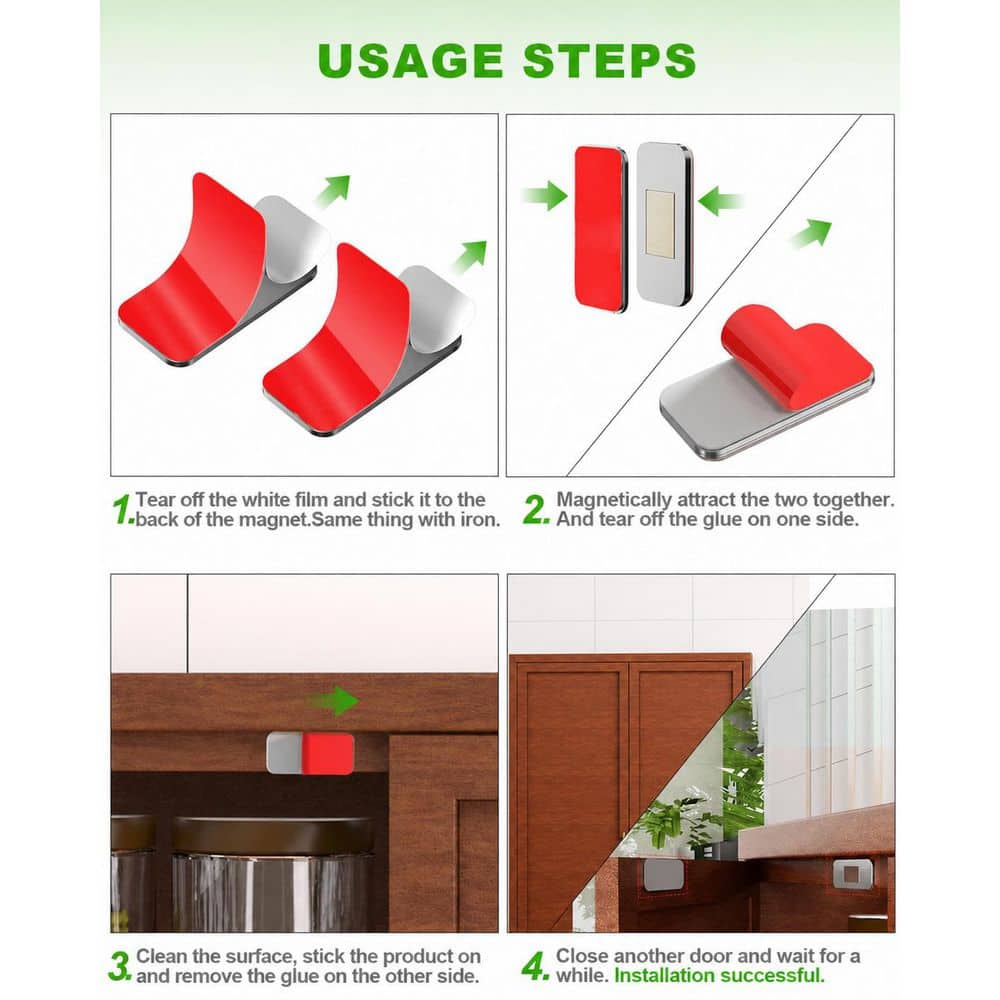 USAGE STEPS

1. Tear off the white film and stick it to the back of the magnet.Same thing with iron.

2. Magnetically attract the two together. And tear off the glue on one side.

3. Clean the surface, stick the product on and remove the glue on the other side.

4. Close another door and wait for a while. Installation successful.