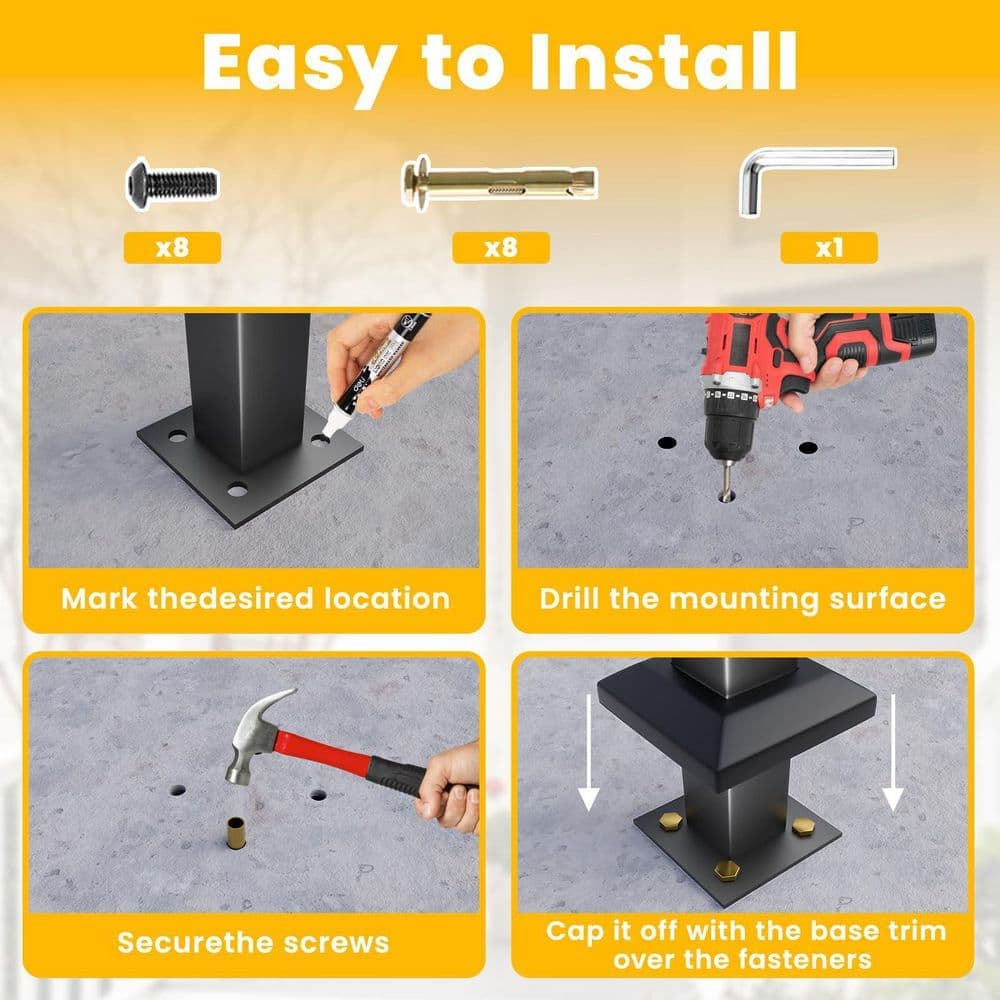 Easy to Install

x8

x8

x1

Mark thedesired location

Drill the mounting surface

Securethe screws

Cap it off with the base trim over the fasteners