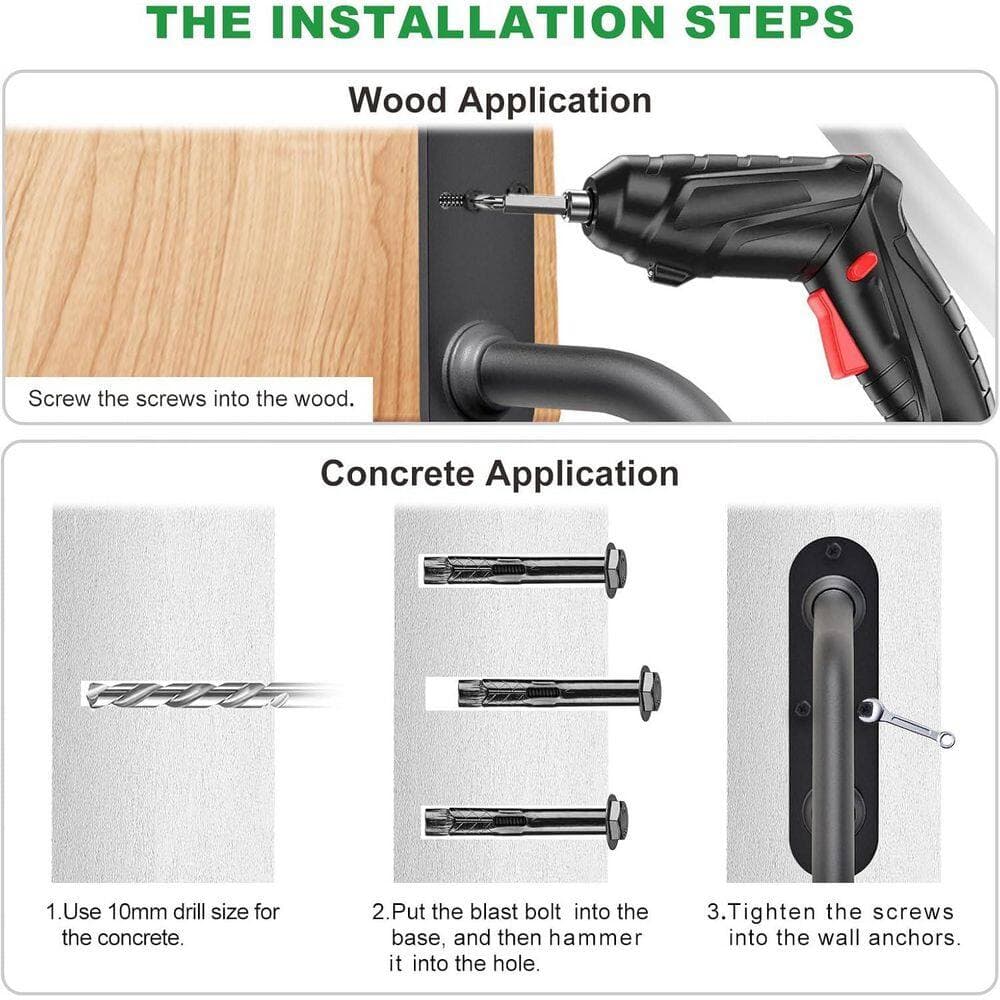 THE INSTALLATION STEPS

Wood Application

Screw the screws into the wood.

Concrete Application

1.Use 10mm drill size for the concrete.

2.Put the blast bolt into the base, and then hammer it into the hole.

3.Tighten the screws into the wall anchors.