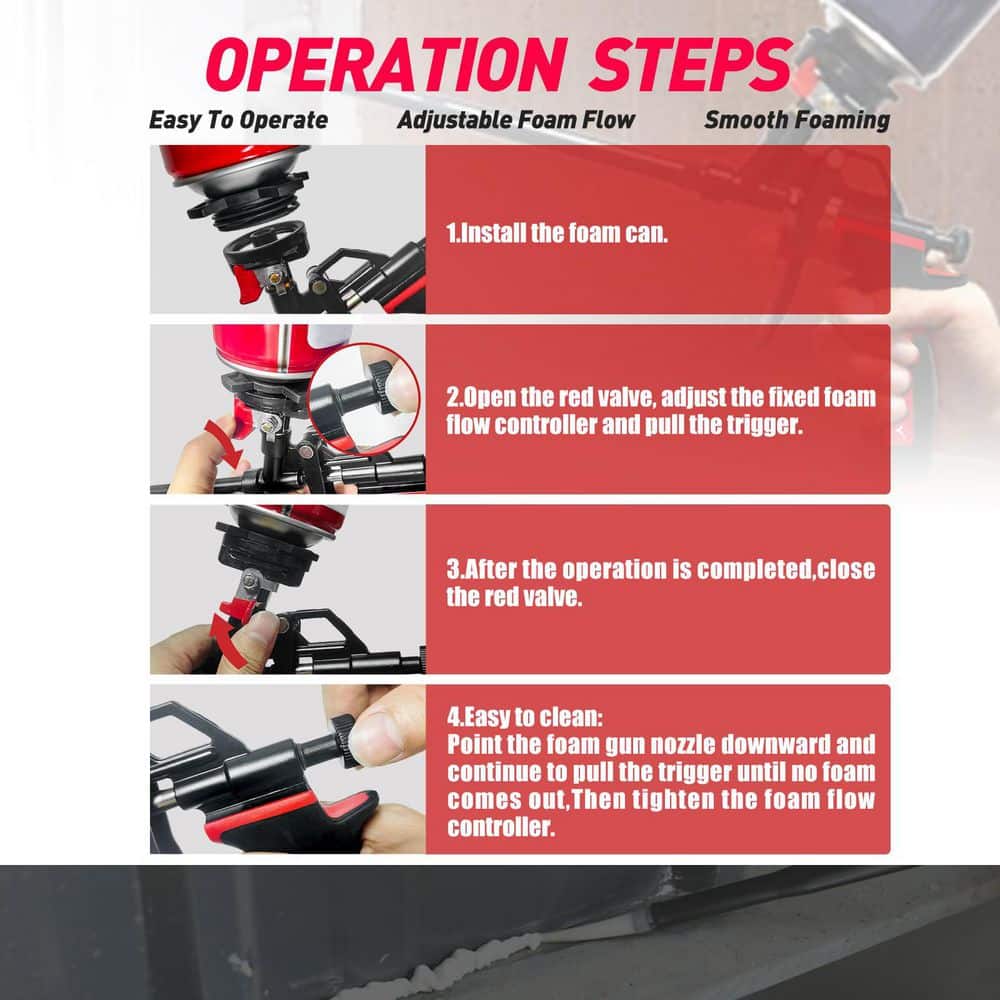 OPERATION STEPS

Easy To Operate Adjustable Foam Flow Smooth Foaming

1.Install the foam can.

2.Open the red valve, adjust the fixed foam flow controller and pull the trigger.

3.After the operation is completed,close the red valve.

4.Easy to clean:
Point the foam gun nozzle downward and continue to pull the trigger until no foam comes out,Then tighten the foam flow controller.