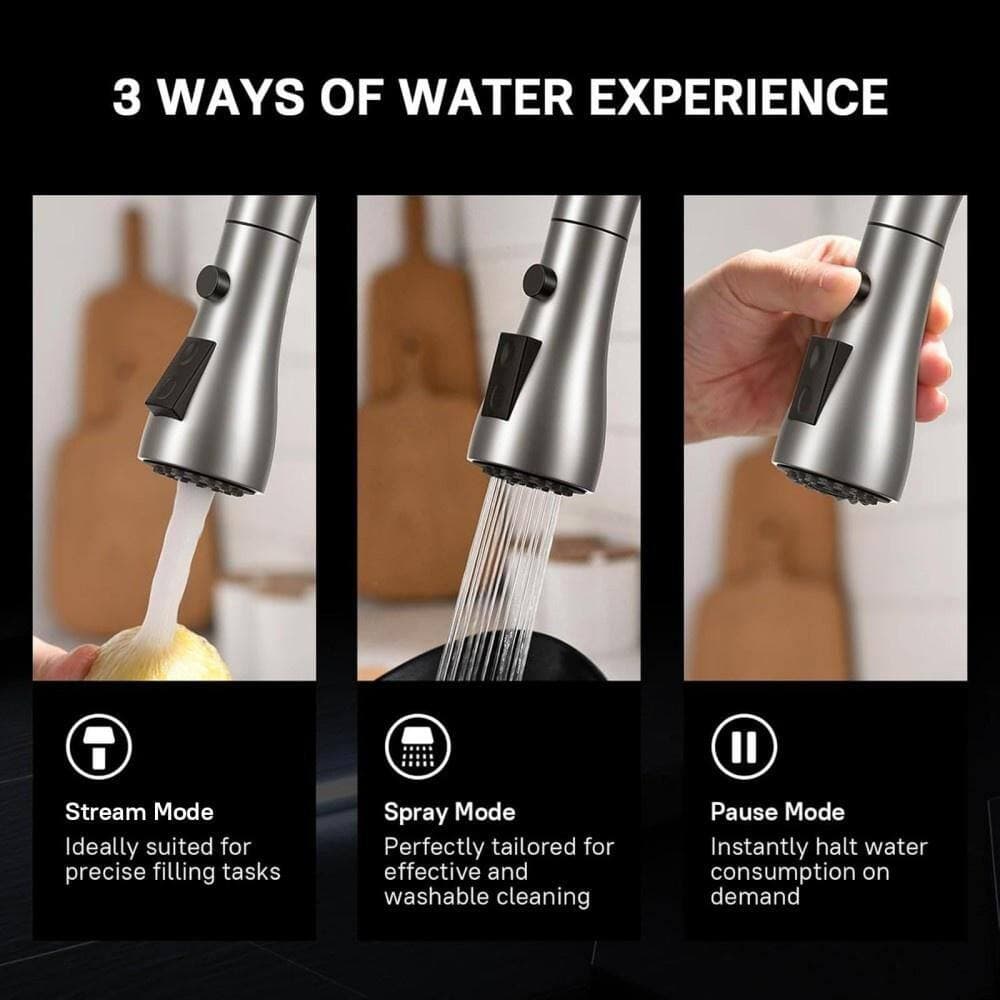 3 WAYS OF WATER EXPERIENCE

Stream Mode
Ideally suited for precise filling tasks

Spray Mode
Perfectly tailored for effective and washable cleaning

Pause Mode
Instantly halt water consumption on demand