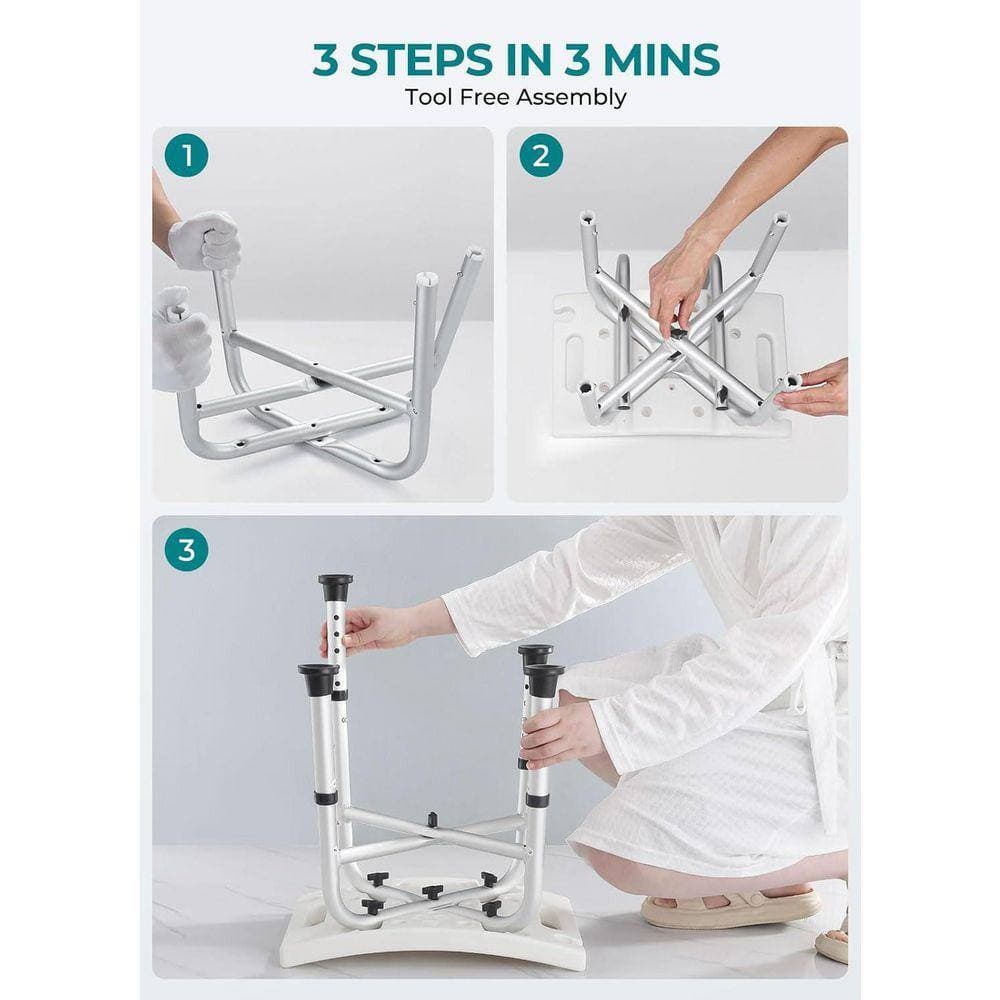 3 STEPS IN 3 MINS
Tool Free Assembly

1

2

3