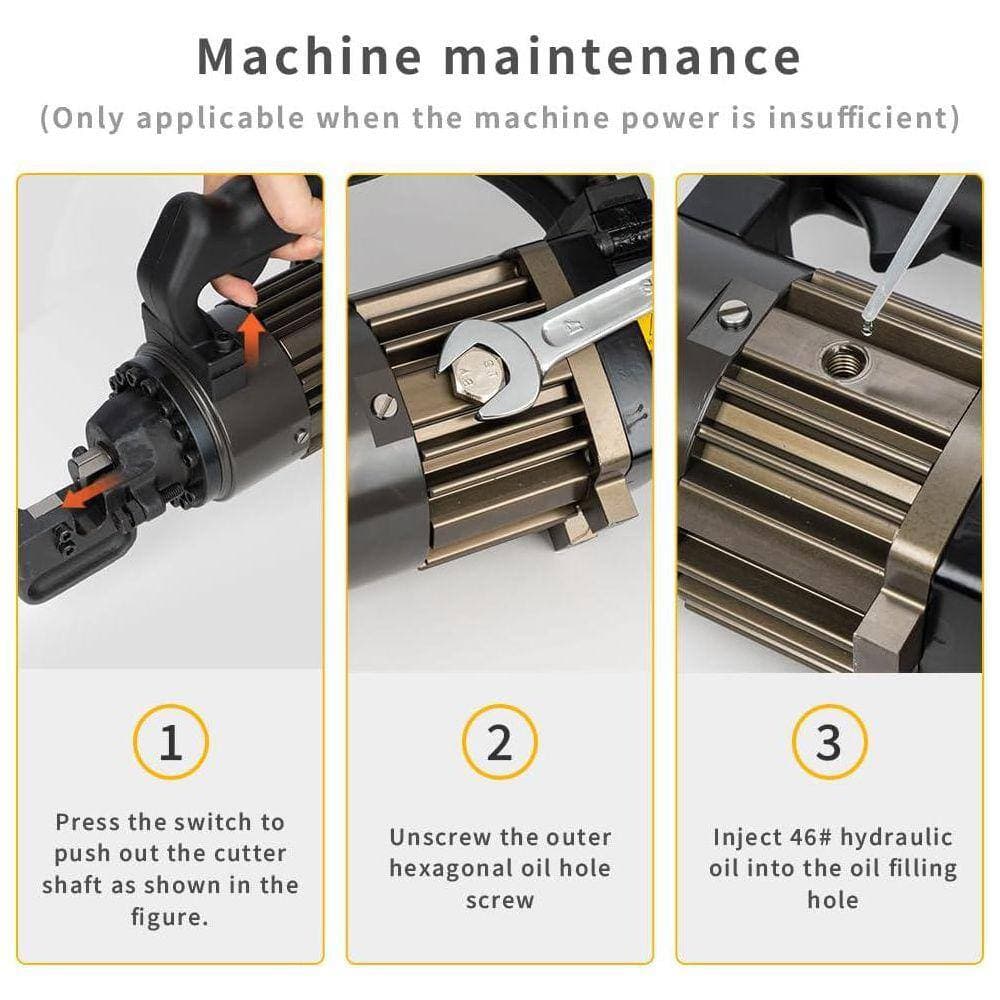 Machine maintenance

(Only applicable when the machine power is insufficient)

1

Press the switch to push out the cutter shaft as shown in the figure.

2

Unscrew the outer hexagonal oil hole screw

3

Inject 46# hydraulic oil into the oil filling hole