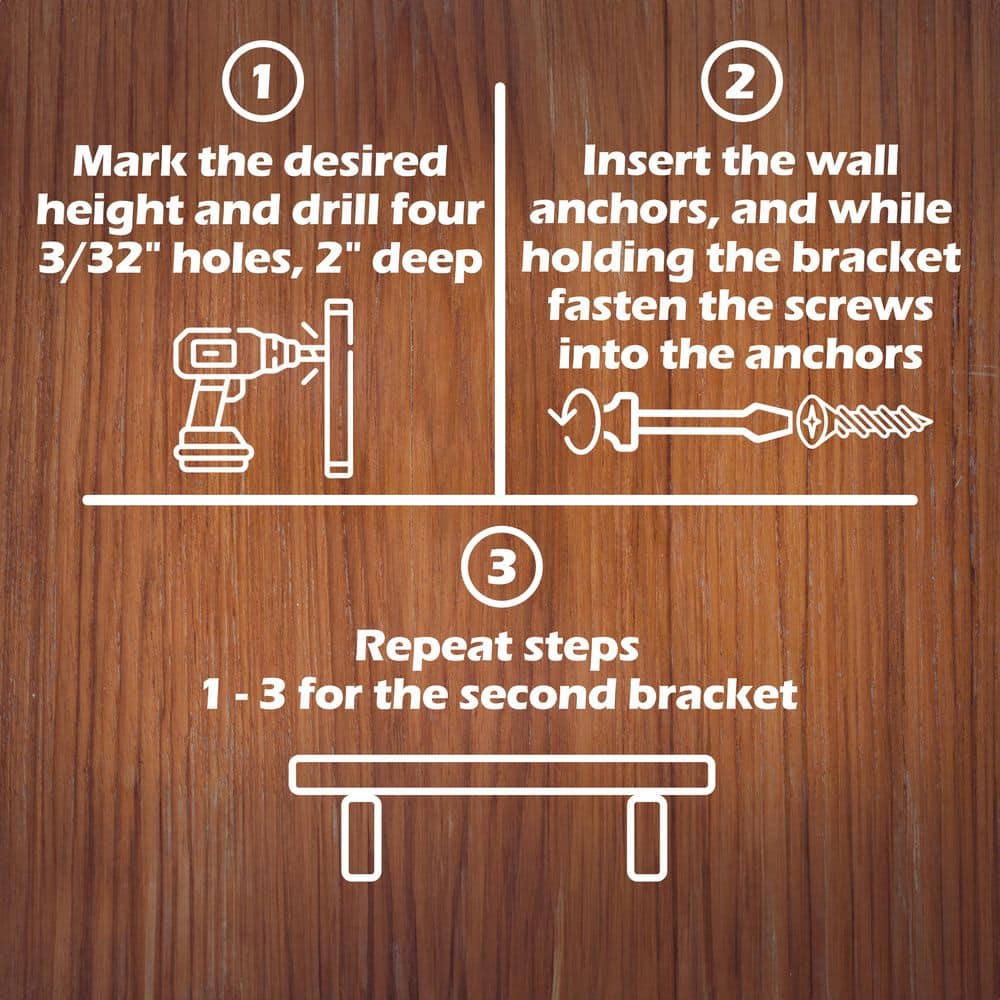 1

Mark the desired height and drill four 3/32" holes, 2" deep

2

Insert the wall anchors, and while holding the bracket fasten the screws into the anchors

3

Repeat steps 1 - 3 for the second bracket