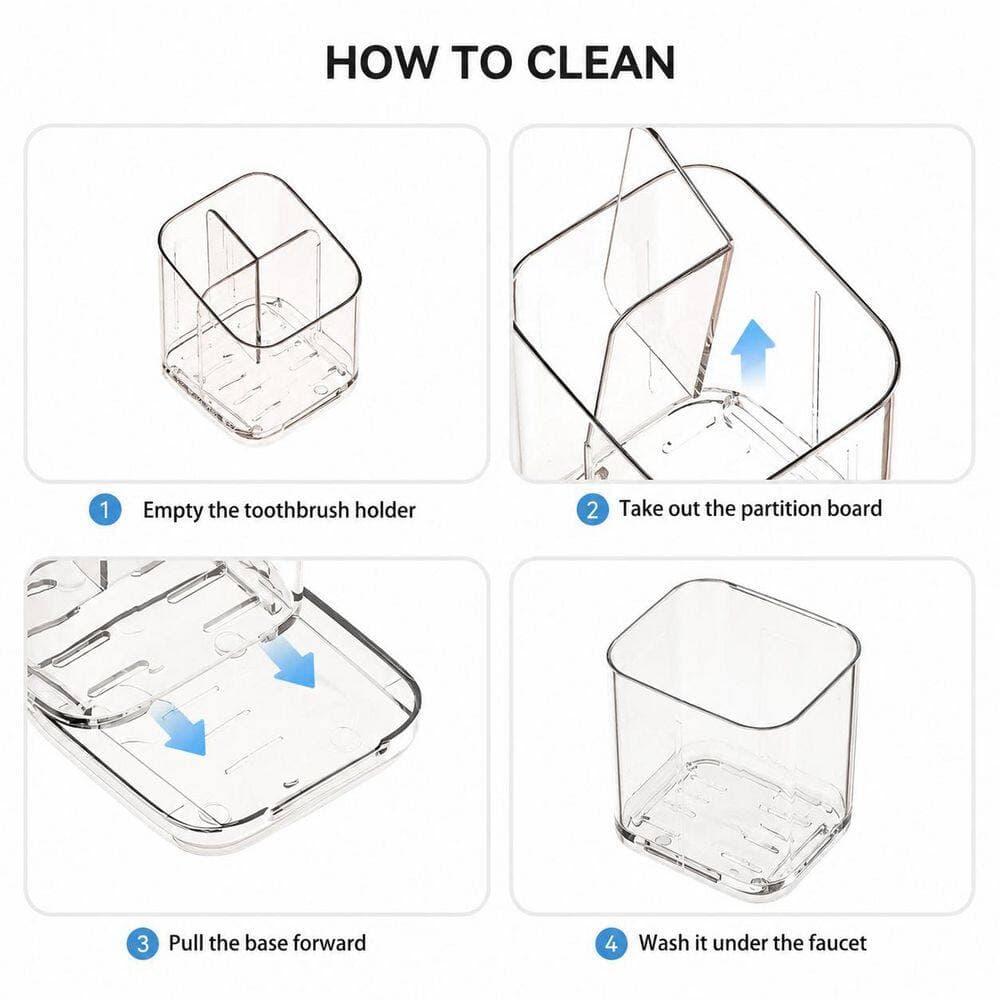 HOW TO CLEAN

1 Empty the toothbrush holder

2 Take out the partition board

3 Pull the base forward

4 Wash it under the faucet